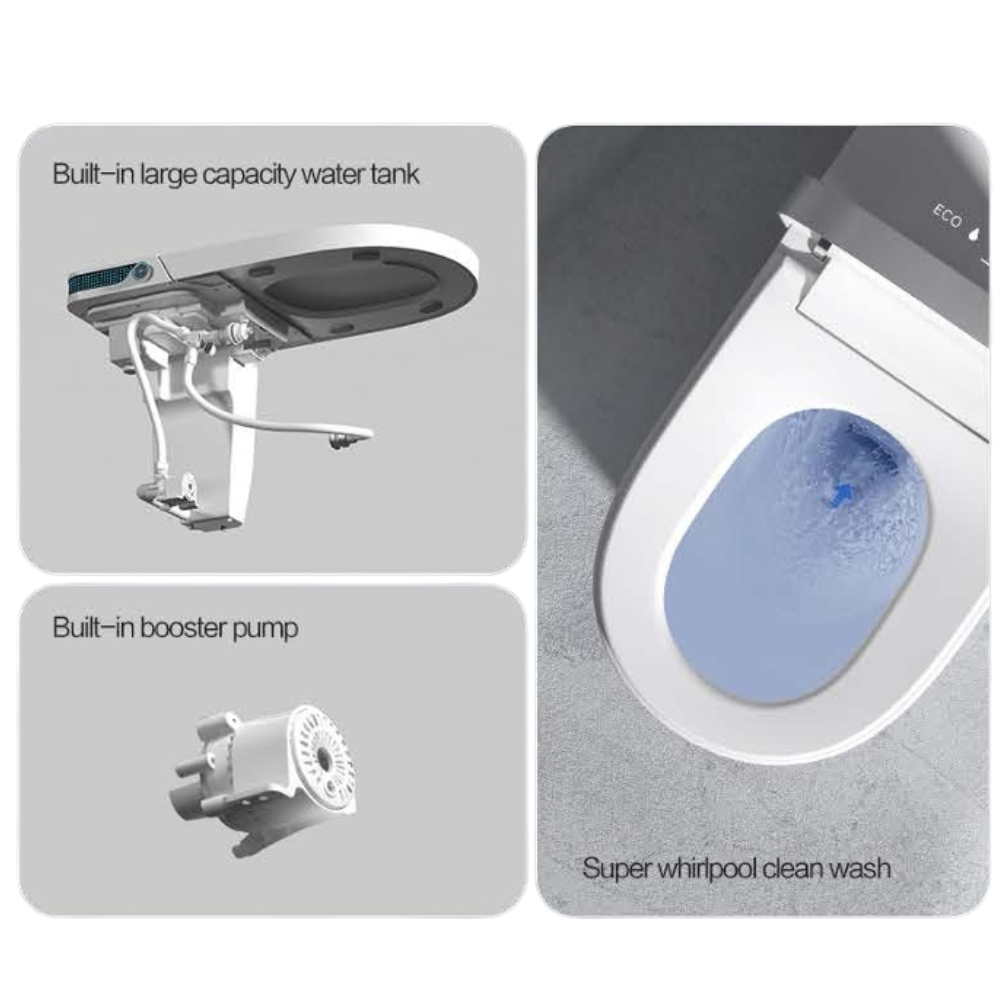 Built-in large capacity water tank

Built-in booster pump

ECO

Super whirlpool clean wash